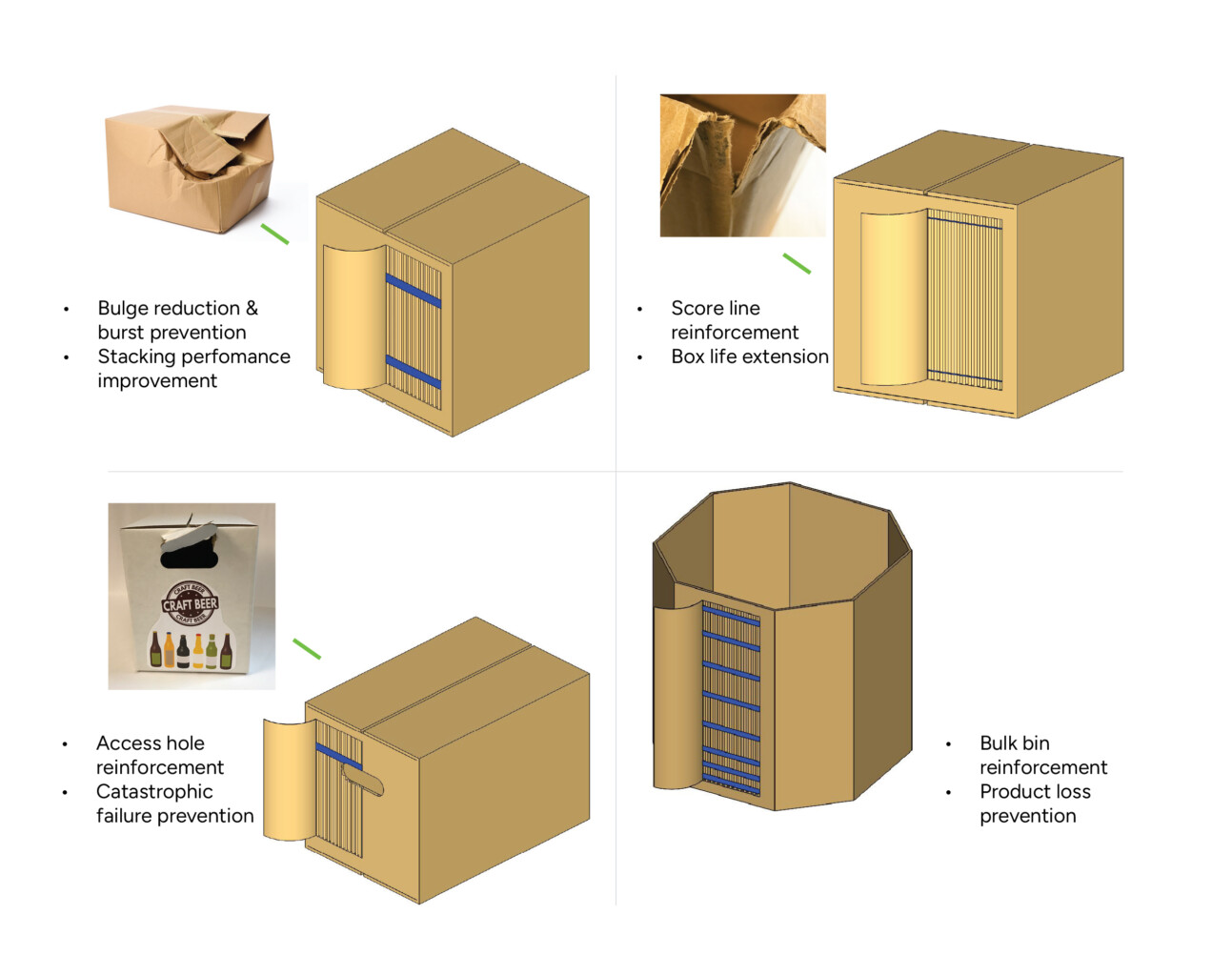 • Bulge reduction & burst prevention
• Stacking perfomance improvement

• Score line reinforcement
• Box life extension

CRAFT BEER
CRAFT BEER
CRAFT BEER

• Access hole reinforcement
• Catastrophic failure prevention

• Bulk bin reinforcement
• Product loss prevention